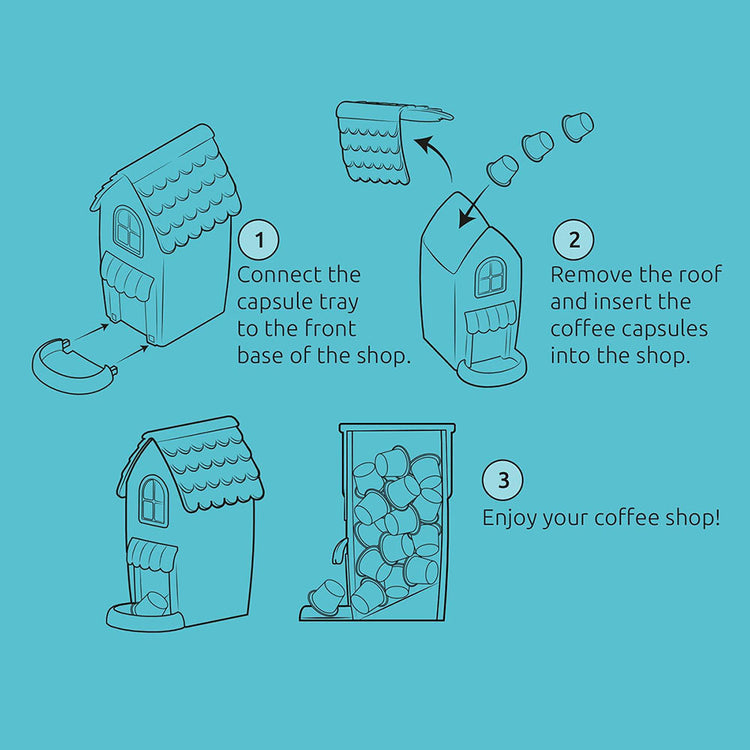 1
Connect the capsule tray to the front base of the shop.

2
Remove the roof and insert the coffee capsules into the shop.

3
Enjoy your coffee shop!